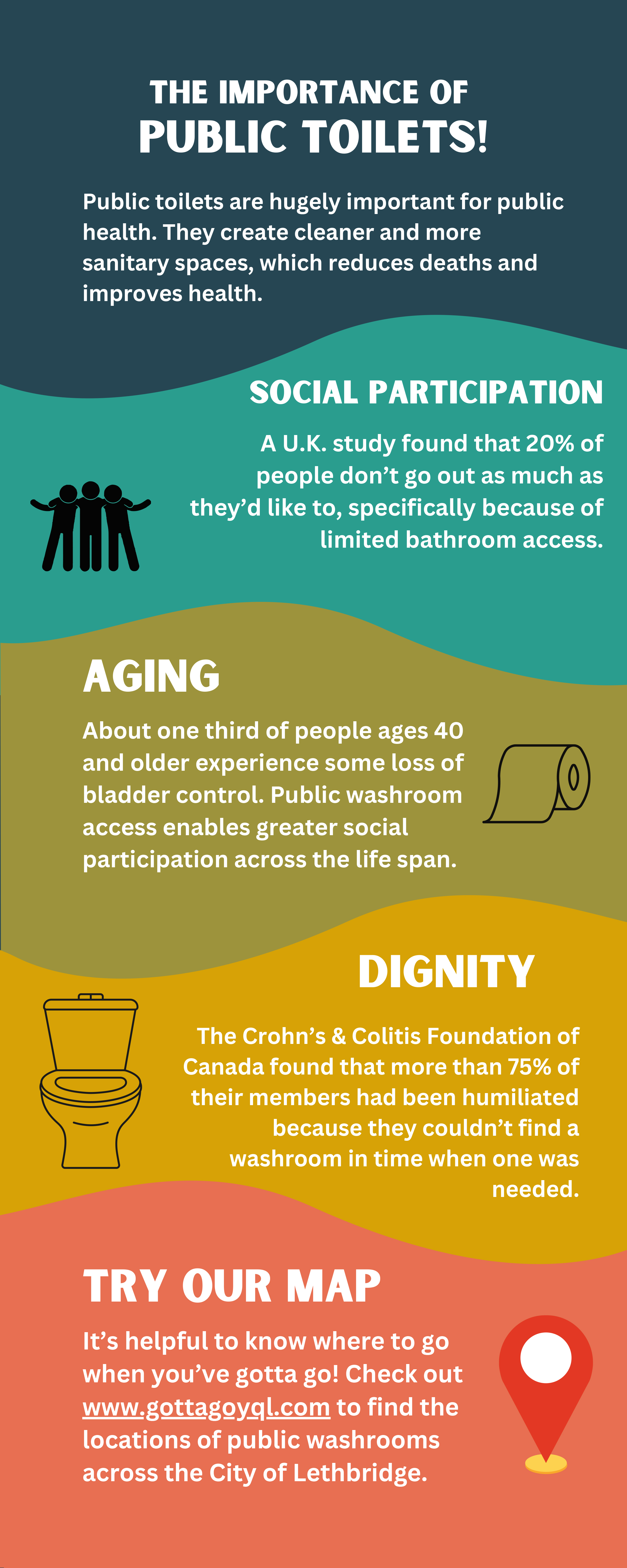 THE IMPORTANCE OF
PUBLIC TOILETS!

Public toilets are hugely important for public health. They create cleaner and more sanitary spaces, which reduces deaths and improves health.

SOCIAL PARTICIPATION

A U.K. study found that 20% of people don't go out as much as they'd like to, specifically because of limited bathroom access.

AGING

About one third of people ages 40 and older experience some loss of bladder control. Public washroom access enables greater social participation across the life span.

DIGNITY

The Crohn's & Colitis Foundation of Canada found that more than 75% of their members had been humiliated because they couldn't find a washroom in time when one was needed.

TRY OUR MAP

It's helpful to know where to go when you've gotta go! Check out www.gottagoyql.com to find the locations of public washrooms across the City of Lethbridge.